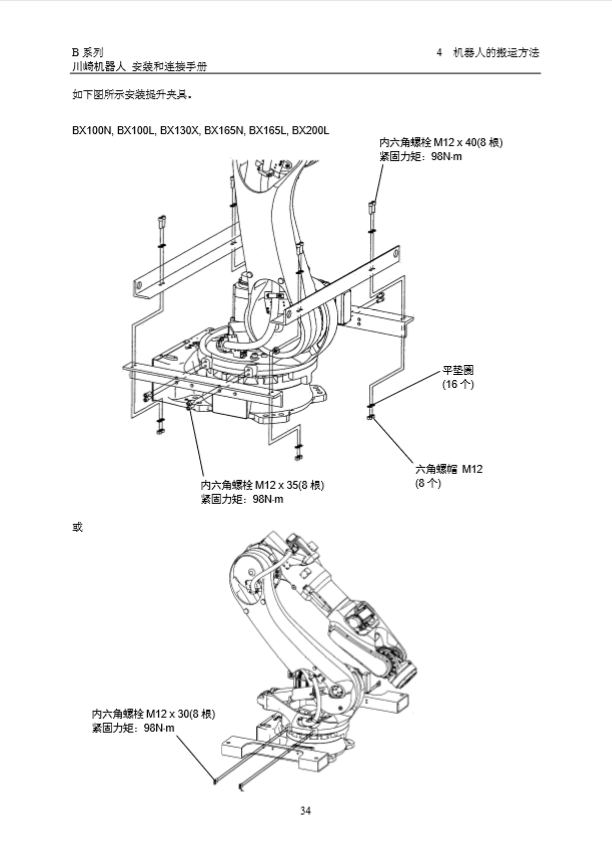 B 系列
川崎机器人 安装和连接手册

4 机器人的搬运方法

如下图所示安装提升夹具。

BX100N, BX100L, BX130X, BX165N, BX165L, BX200L

内六角螺栓 M12 x 40(8 根)
紧固力矩：98N·m

平垫圈
(16 个)

六角螺帽 M12
(8 个)

内六角螺栓 M12 x 35(8 根)
紧固力矩：98N·m

或

内六角螺栓 M12 x 30(8 根)
紧固力矩：98N·m

34